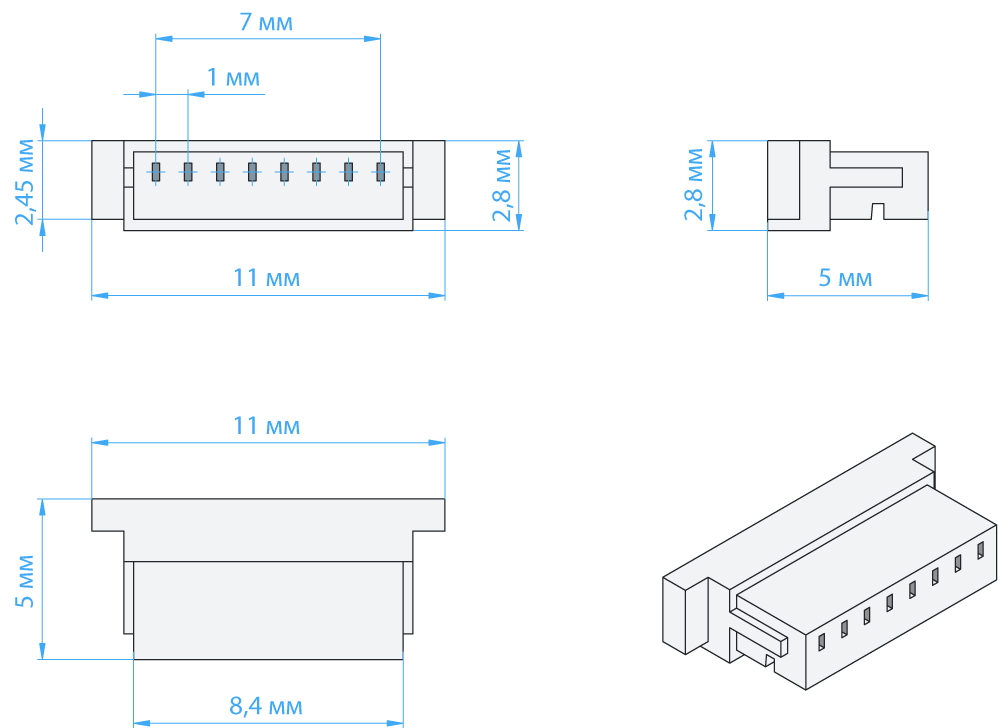 7 мм
1 мм
2,45 мм
2,8 мм
11 мм
2,8 мм
5 мм
11 мм
5 мм
8,4 мм