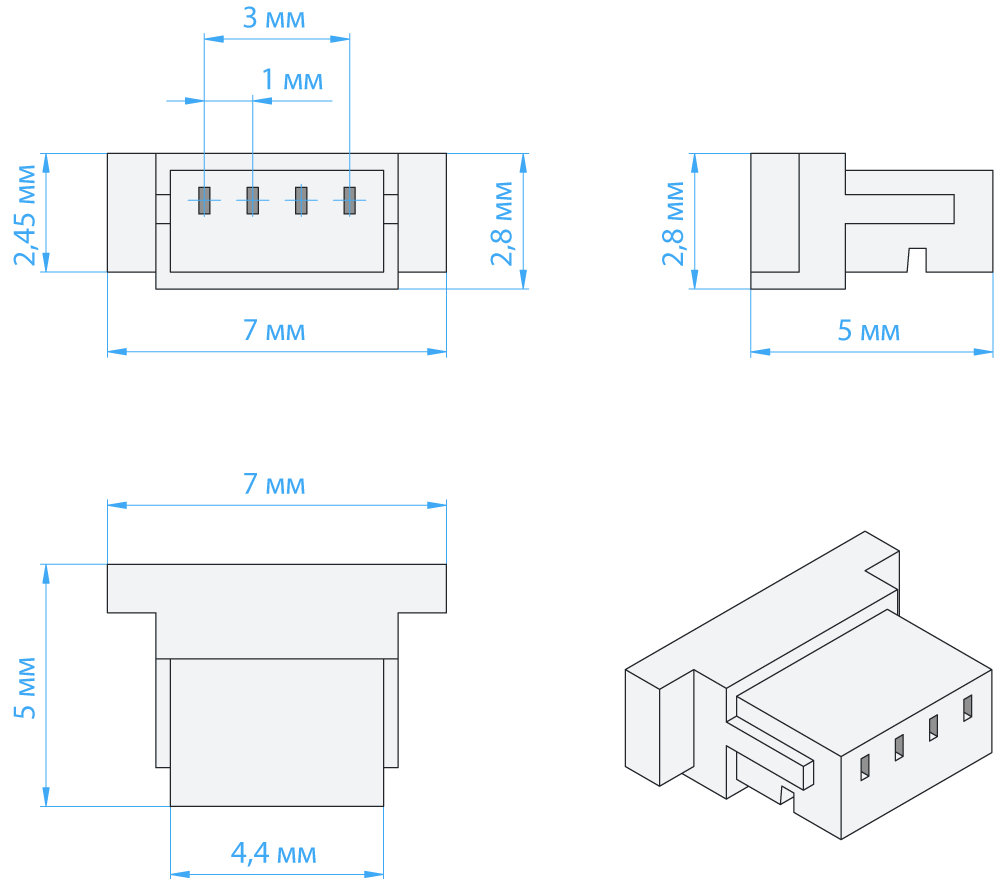 3 мм
1 мм
2,45 мм
2,8 мм
7 мм
2,8 мм
5 мм
7 мм
5 мм
4,4 мм