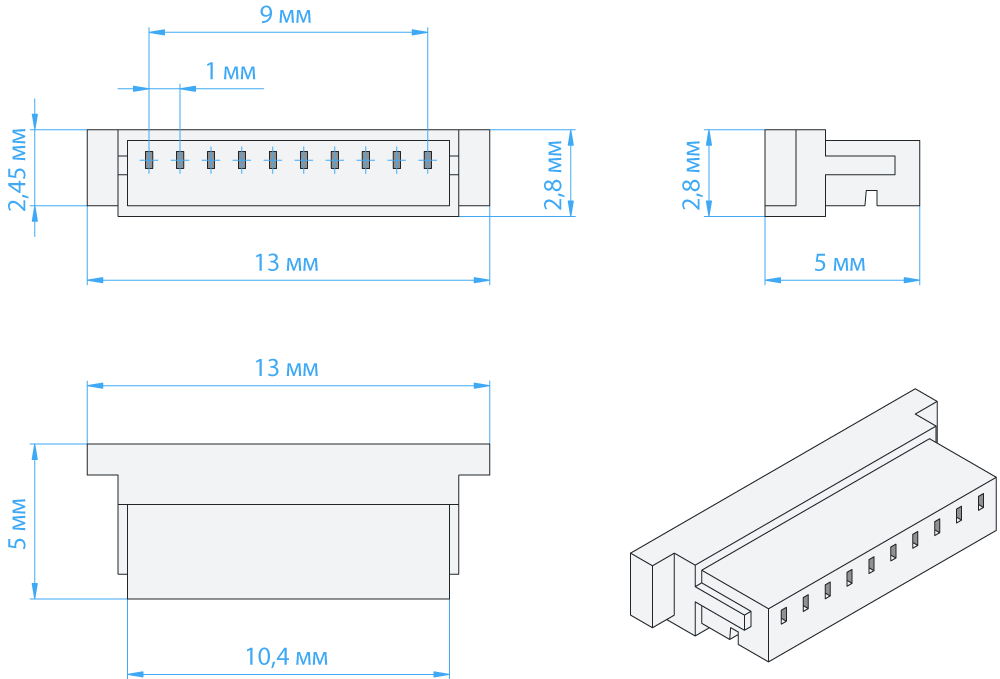 9 мм
1 мм
2,45 мм
2,8 мм
13 мм
2,8 мм
5 мм
13 мм
5 мм
10,4 мм