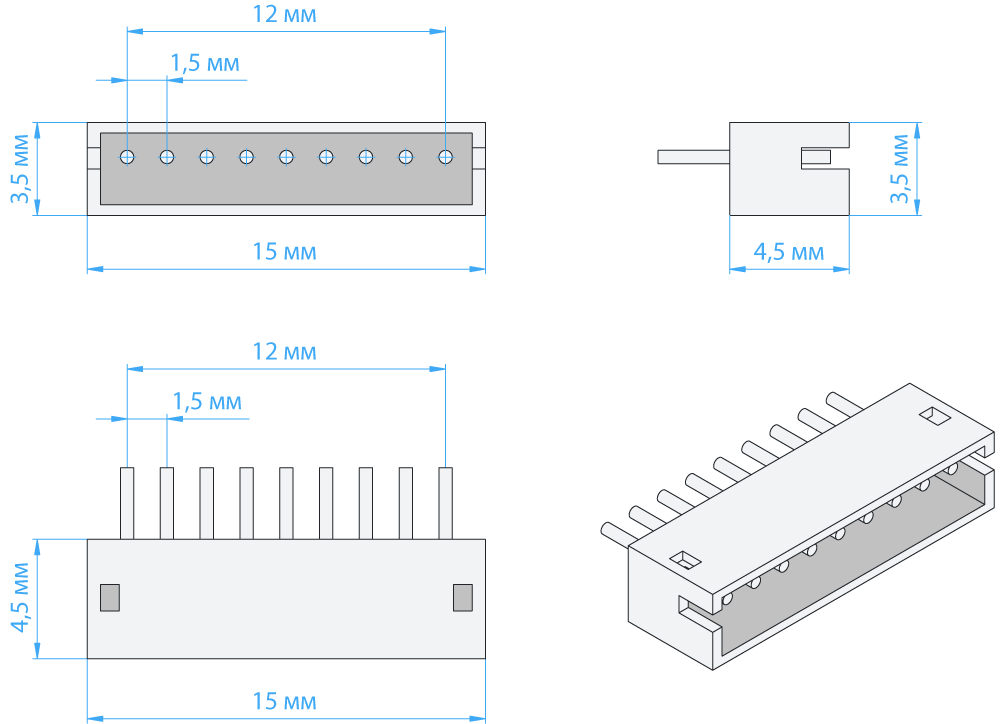 12 мм
1,5 мм
3,5 мм
15 мм
3,5 мм
4,5 мм
12 мм
1,5 мм
4,5 мм
15 мм