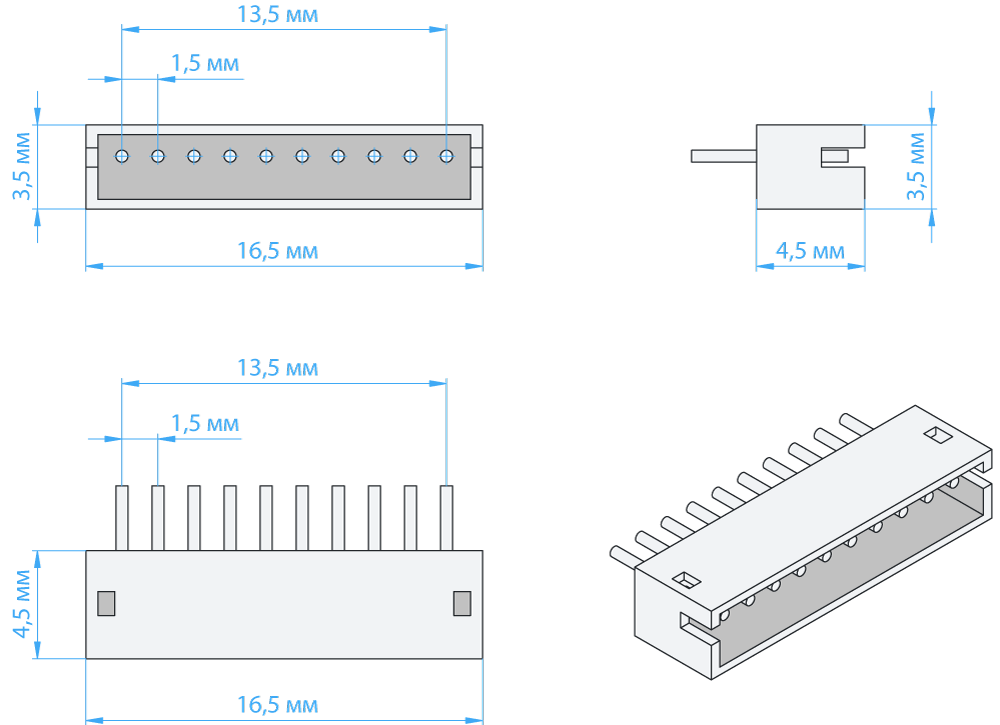 13,5 мм
1,5 мм
3,5 мм
16,5 мм
3,5 мм
4,5 мм
13,5 мм
1,5 мм
4,5 мм
16,5 мм