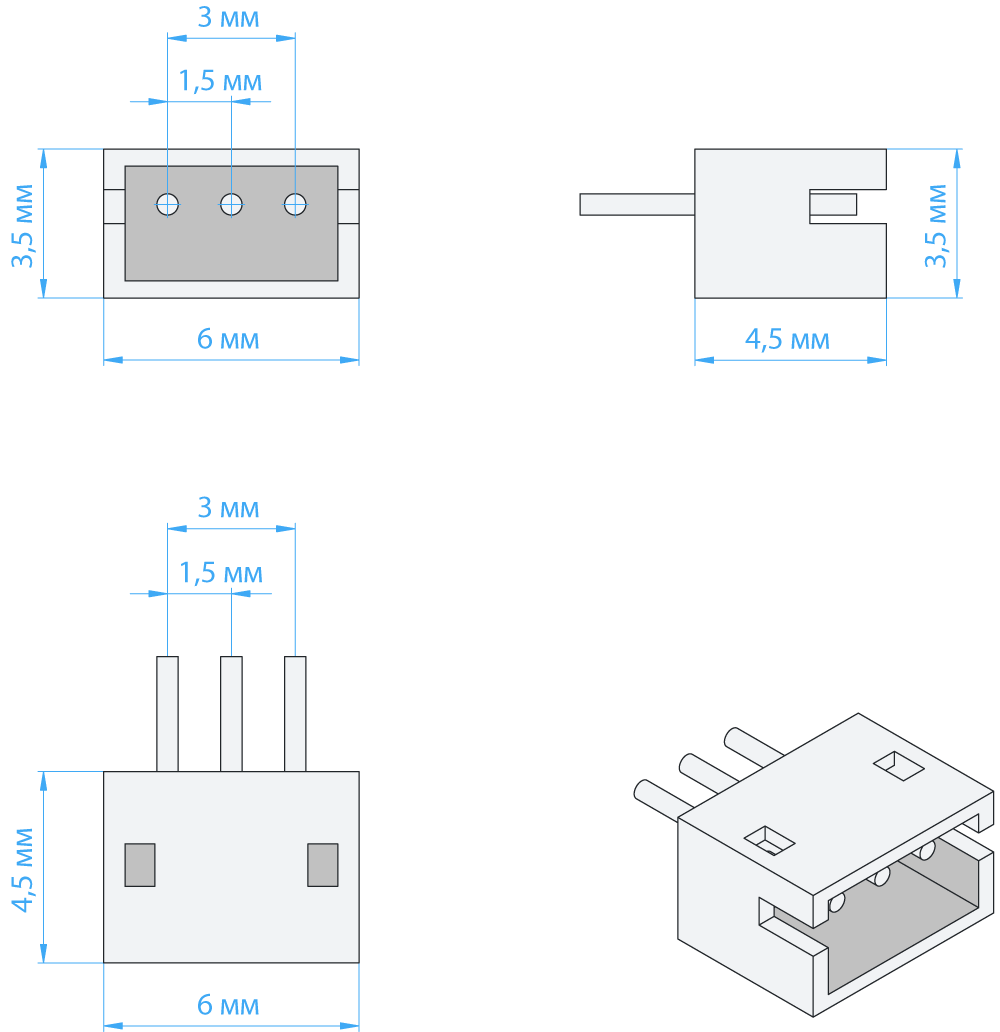 3 мм
1,5 мм
3,5 мм
6 мм
3,5 мм
4,5 мм
3 мм
1,5 мм
4,5 мм
6 мм