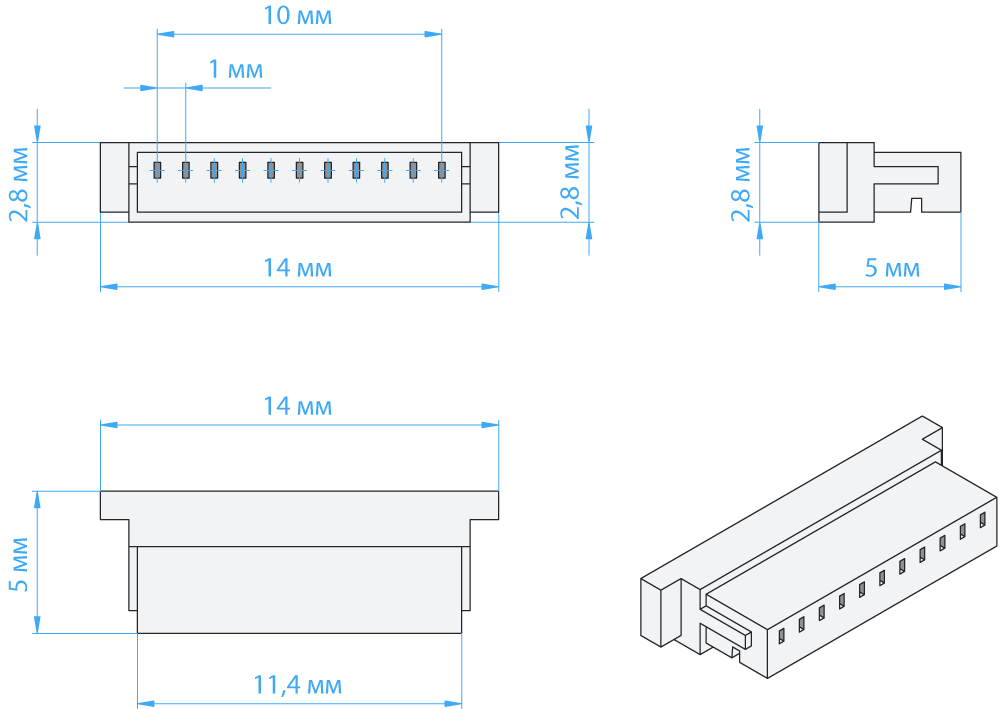 10 мм
1 мм
2,8 мм
2,8 мм
14 мм
2,8 мм
5 мм
14 мм
5 мм
11,4 мм