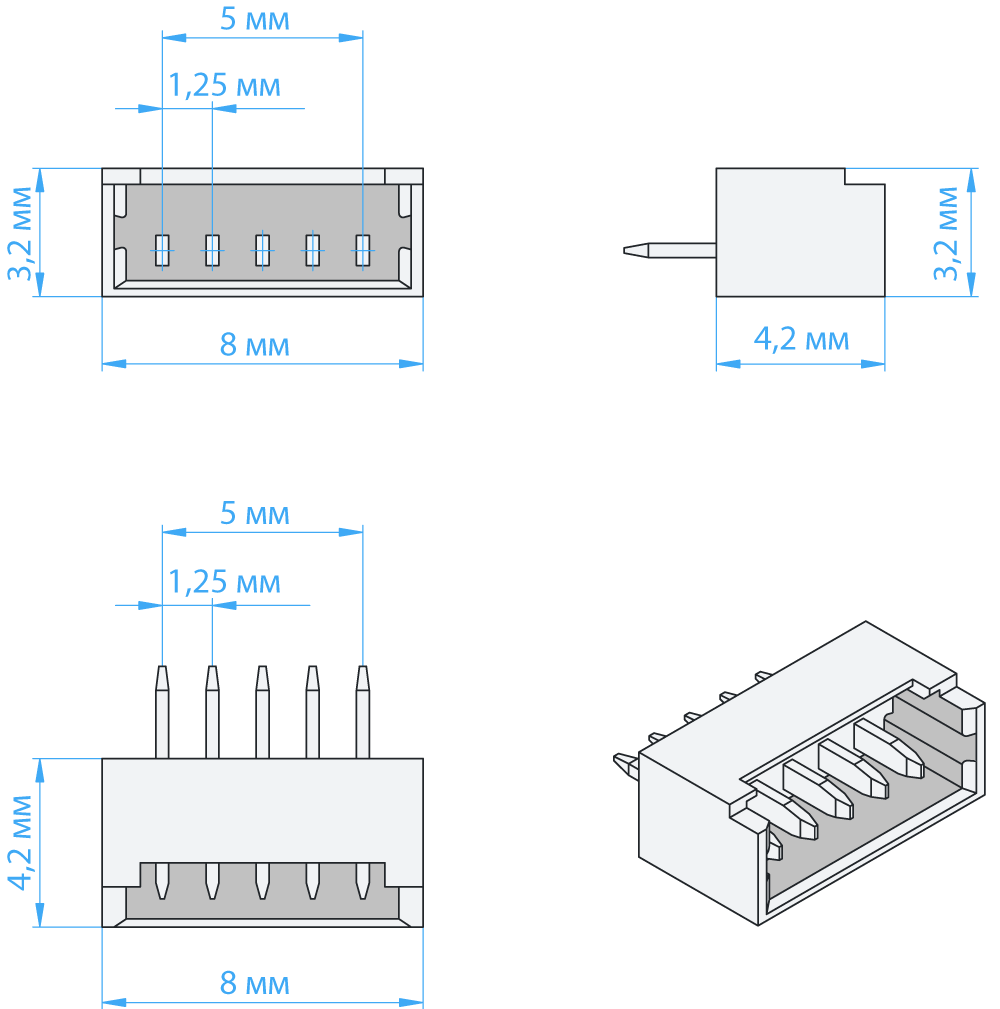 5 мм
1,25 мм
3,2 мм
8 мм
3,2 мм
4,2 мм
5 мм
1,25 мм
4,2 мм
8 мм