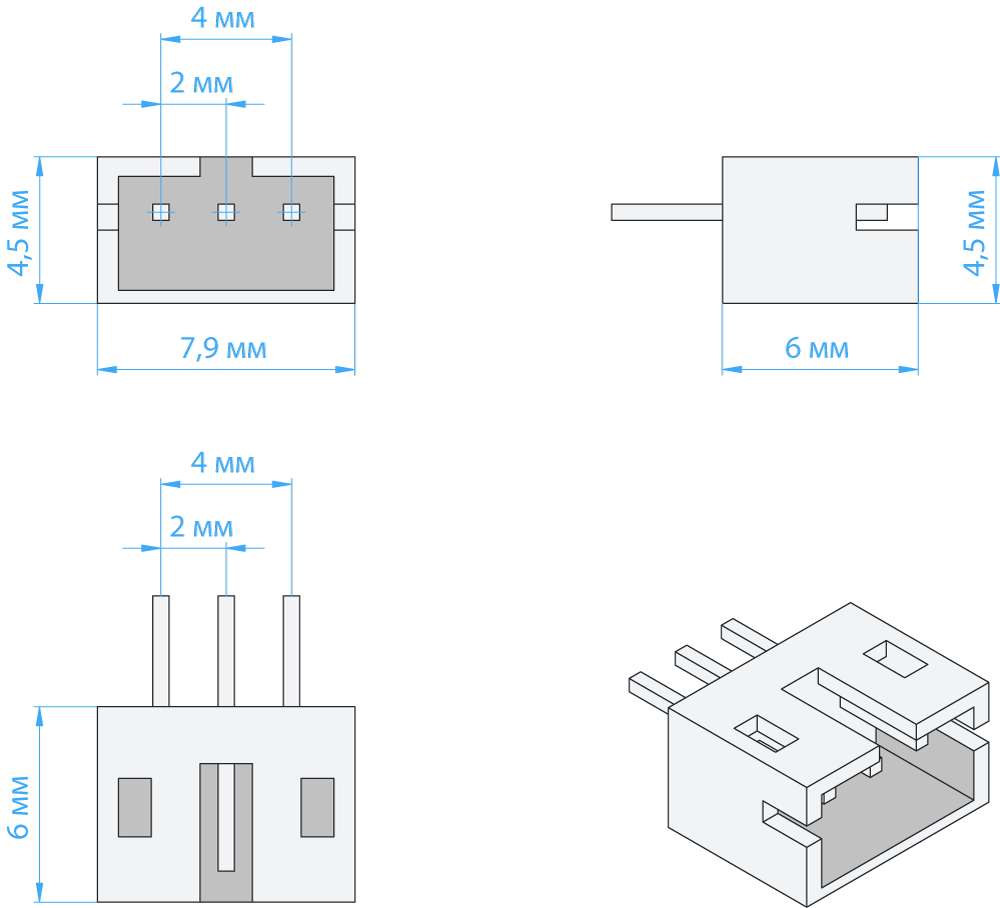 4 мм
2 мм
4,5 мм
7,9 мм
4,5 мм
6 мм
4 мм
2 мм
6 мм