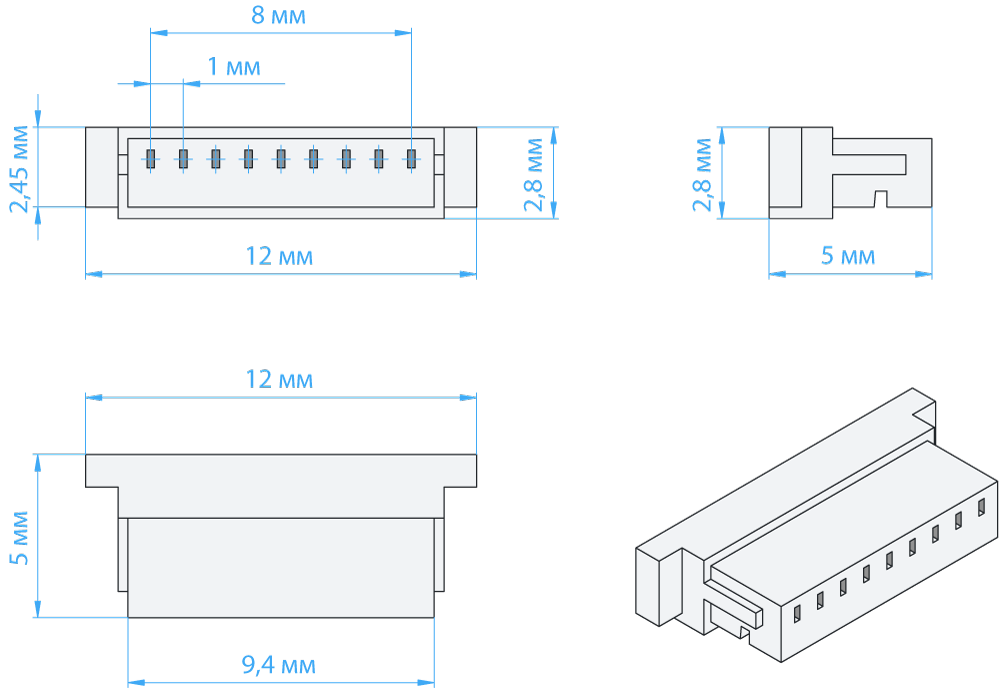 8 мм

1 мм

2,45 мм

2,8 мм

12 мм

2,8 мм

5 мм

12 мм

5 мм

9,4 мм