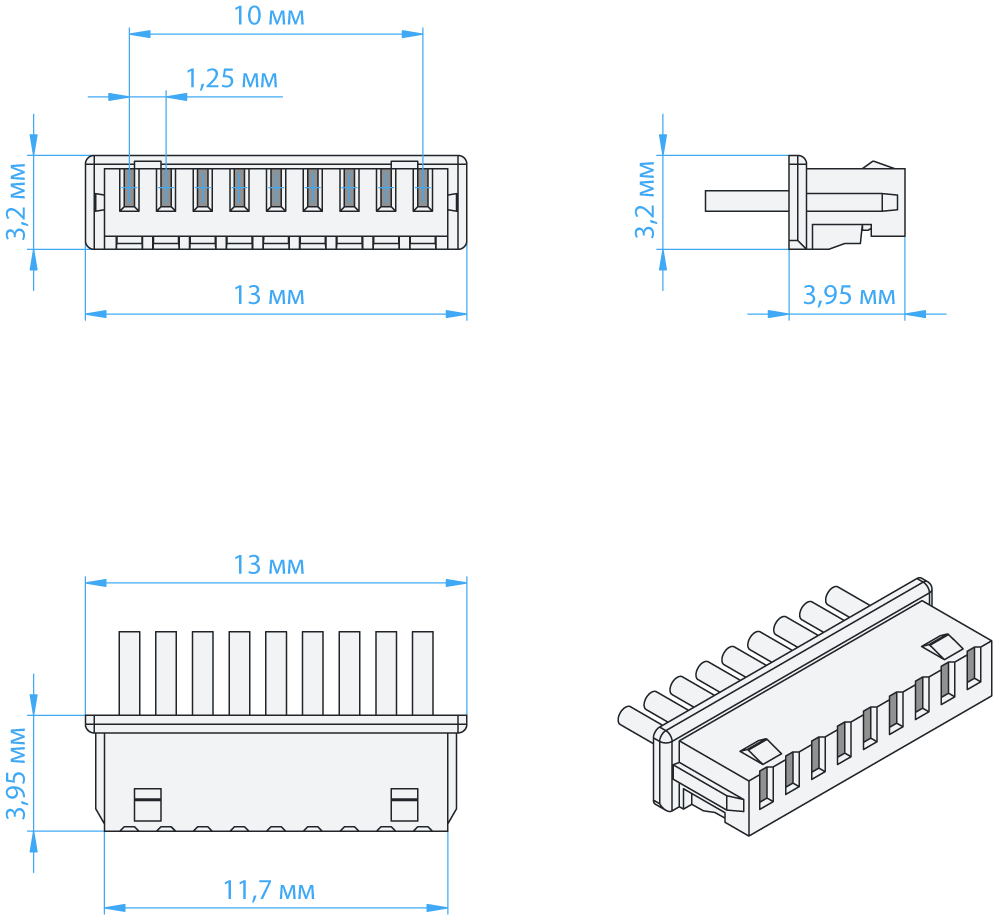 10 мм
1,25 мм
3,2 мм
13 мм
3,2 мм
3,95 мм
13 мм
3,95 мм
11,7 мм