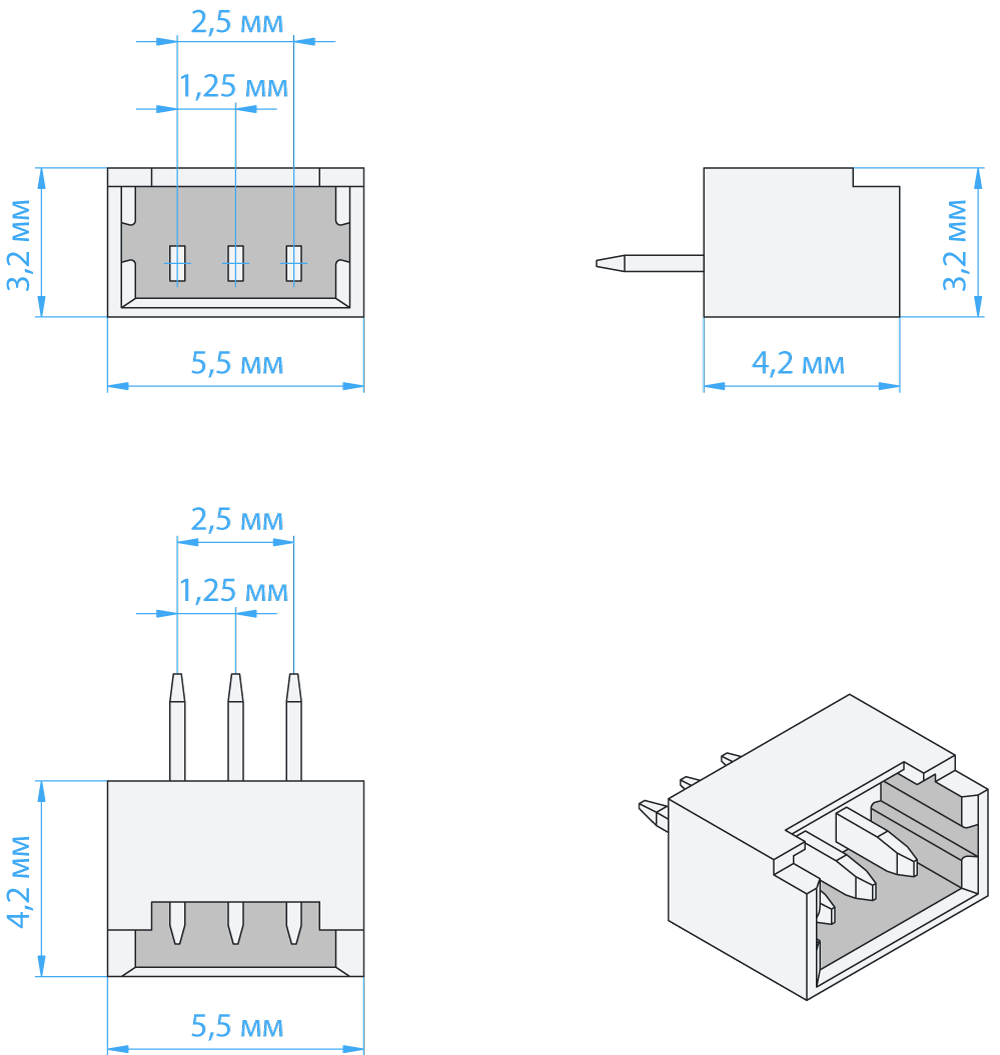 2,5 мм
1,25 мм
3,2 мм
5,5 мм
3,2 мм
4,2 мм
2,5 мм
1,25 мм
4,2 мм
5,5 мм