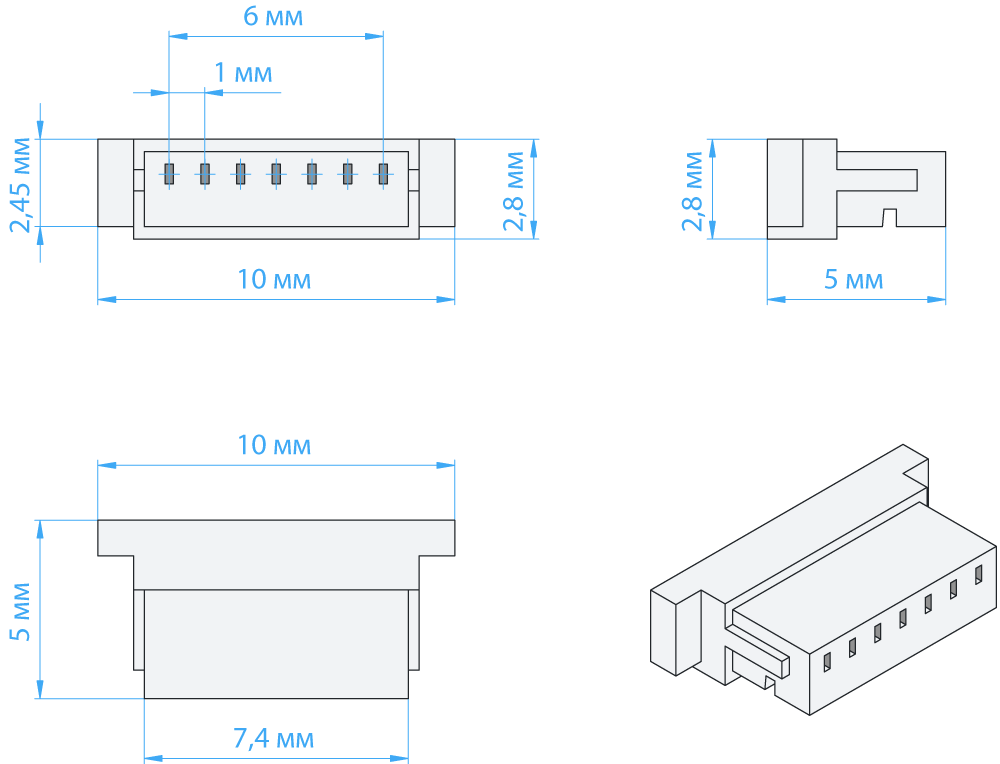 6 мм
1 мм
2,45 мм
2,8 мм
10 мм
2,8 мм
5 мм
10 мм
5 мм
7,4 мм