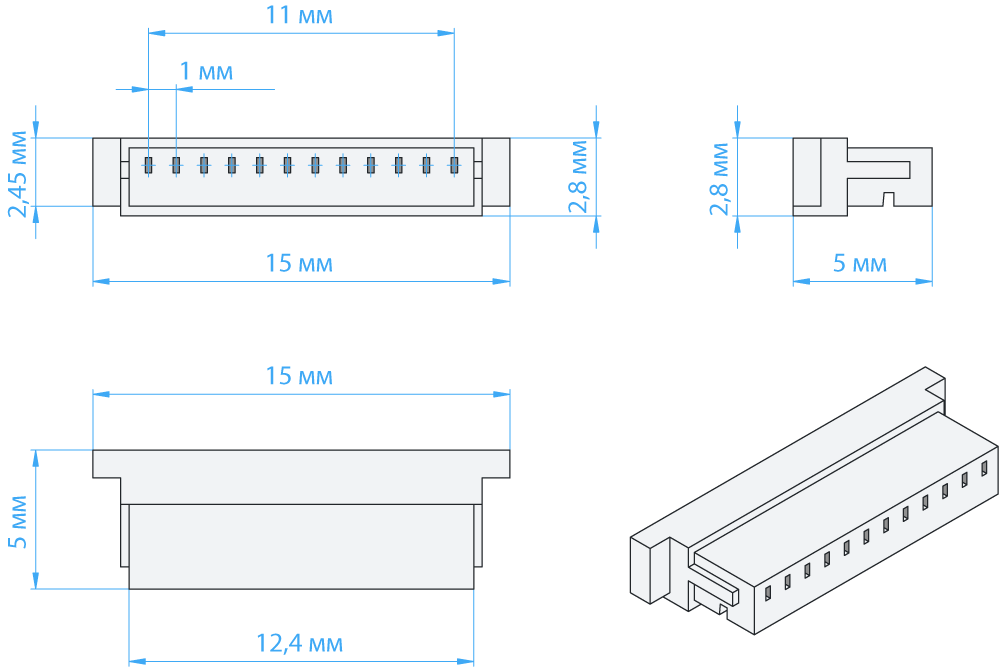 11 мм

1 мм

2,45 мм

2,8 мм

15 мм

2,8 мм

5 мм

15 мм

5 мм

12,4 мм